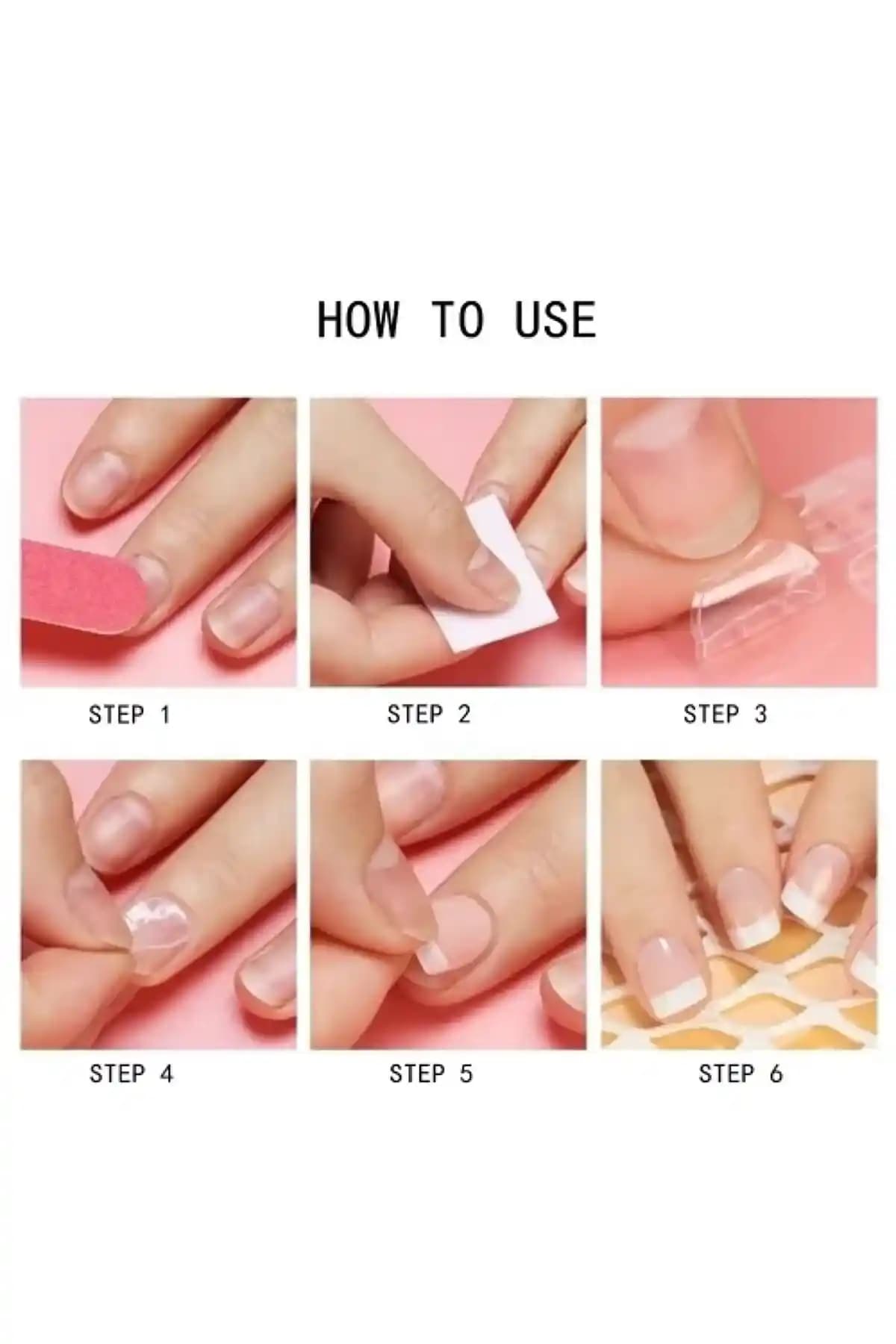 HOW TO USE

STEP 1

STEP 2

STEP 3

STEP 4

STEP 5

STEP 6