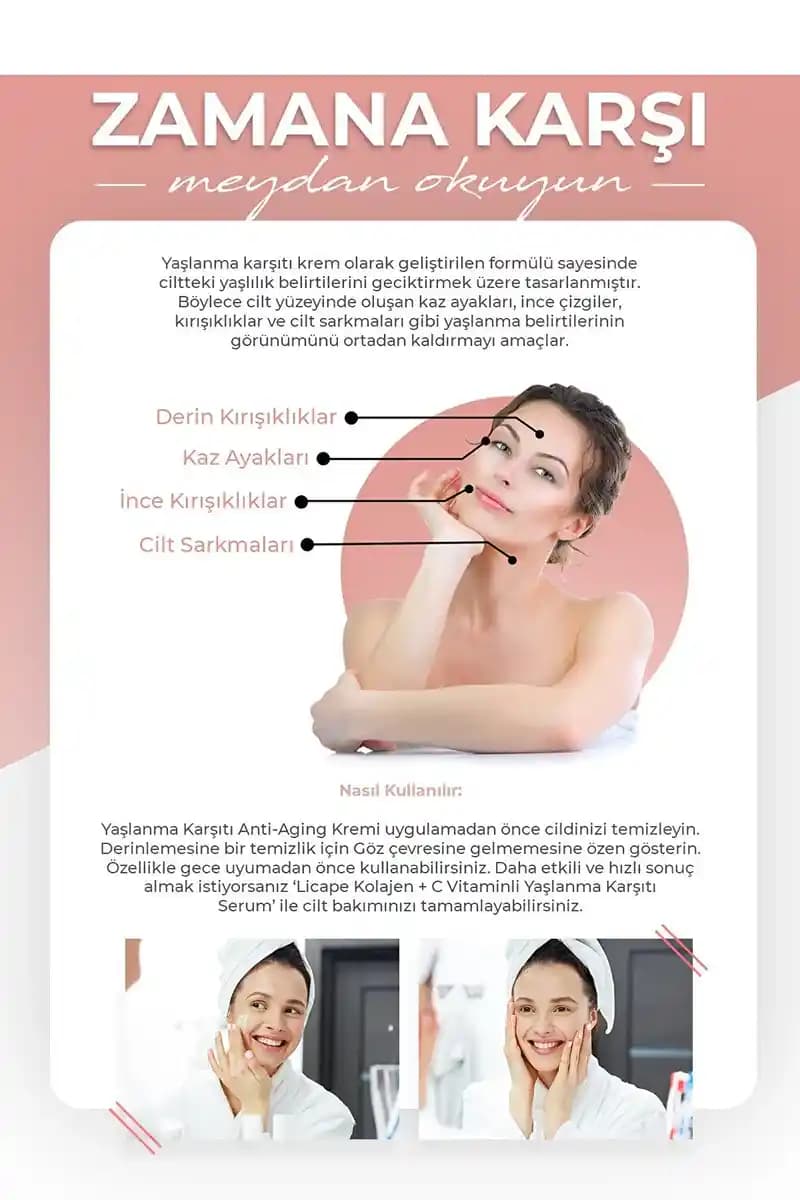 ZAMANA KARŞI

meydan okuyun

Yaşlanma karşıtı krem olarak geliştirilen formülü sayesinde ciltteki yaşlılık belirtilerini geciktirmek üzere tasarlanmıştır. Böylece cilt yüzeyinde oluşan kaz ayakları, ince çizgiler, kırışıklıklar ve cilt sarkmaları gibi yaşlanma belirtilerinin görünümünü ortadan kaldırmayı amaçlar.

Derin Kırışıklıklar
Kaz Ayakları
İnce Kırışıklıklar
Cilt Sarkmaları

Nasıl Kullanılır:

Yaşlanma Karşıtı Anti-Aging Kremi uygulamadan önce cildinizi temizleyin. Derinlemesine bir temizlik için Göz çevresine gelmemesine özen gösterin. Özellikle gece uyumadan önce kullanabilirsiniz. Daha etkili ve hızlı sonuç almak istiyorsanız 'Licape Kolajen + C Vitaminli Yaşlanma Karşıtı Serum' ile cilt bakımınızı tamamlayabilirsiniz.