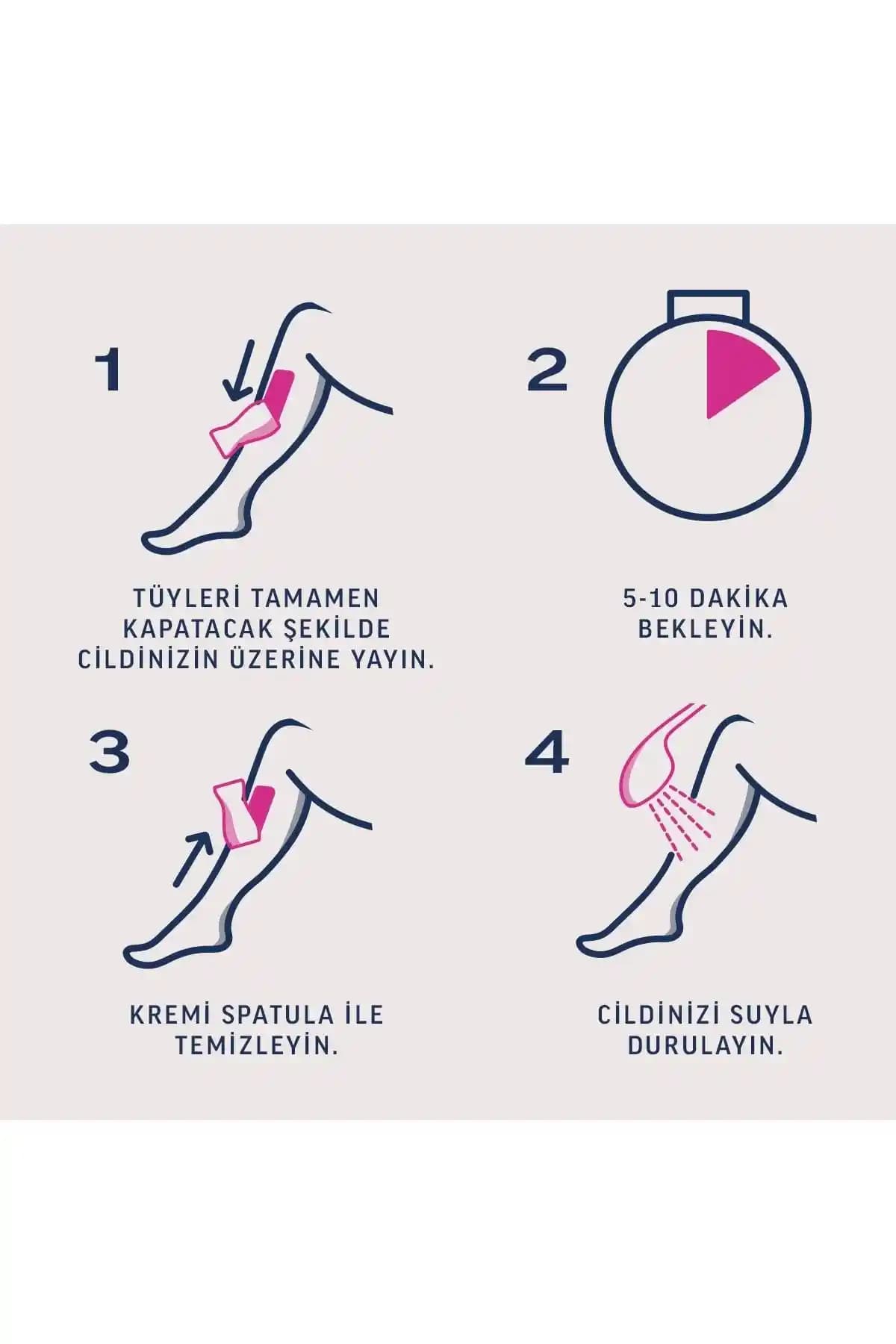 1

TÜYLERİ TAMAMEN KAPATACAK ŞEKİLDE CİLDİNİZİN ÜZERİNE YAYIN.

2

5-10 DAKİKA BEKLEYİN.

3

KREMİ SPATULA İLE TEMİZLEYİN.

4

CİLDİNİZİ SUYLA DURULAYIN.